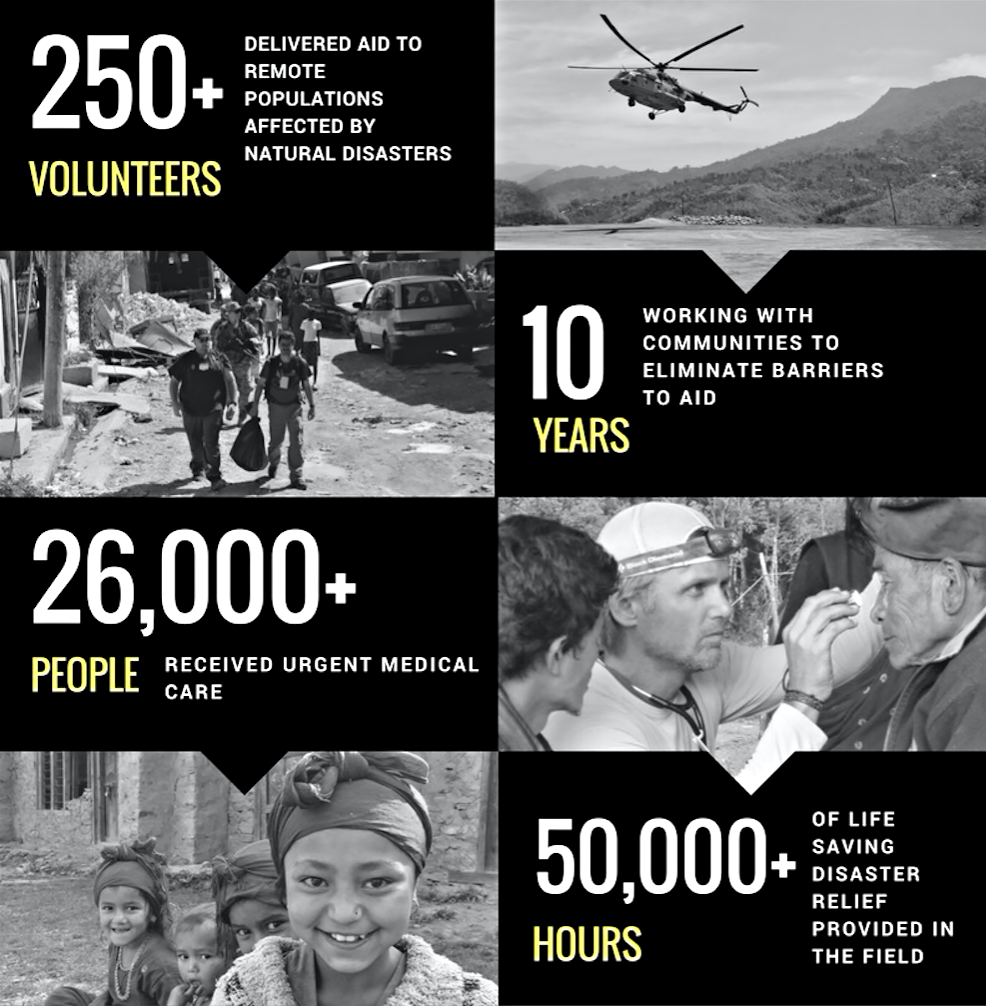 250+
VOLUNTEERS
DELIVERED AID TO REMOTE POPULATIONS AFFECTED BY NATURAL DISASTERS

10
YEARS
WORKING WITH COMMUNITIES TO ELIMINATE BARRIERS TO AID

26,000+
PEOPLE
RECEIVED URGENT MEDICAL CARE

50,000+
HOURS
OF LIFE SAVING DISASTER RELIEF PROVIDED IN THE FIELD